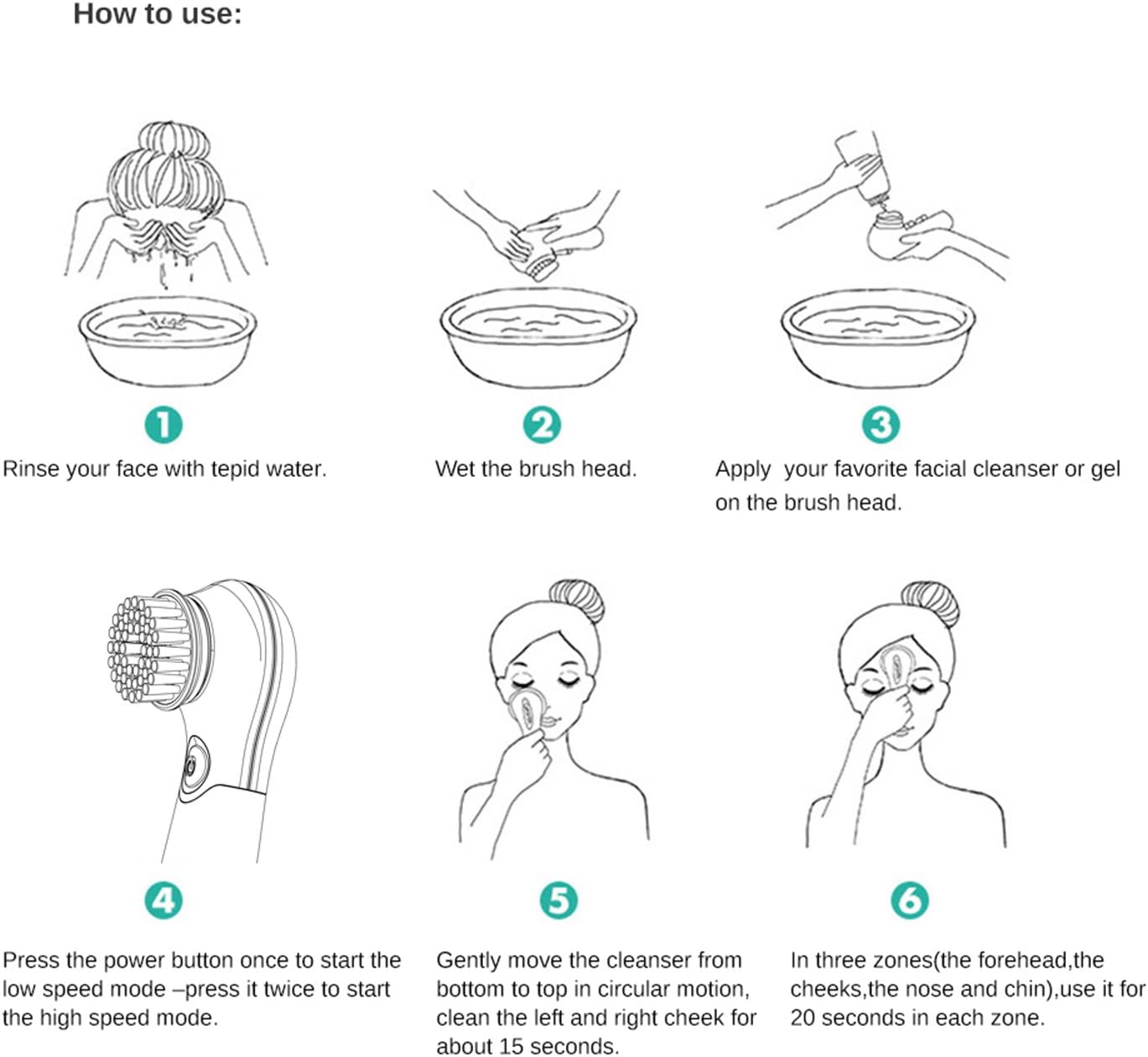 How to use:

1

Rinse your face with tepid water.

2

Wet the brush head.

3

Apply your favorite facial cleanser or gel on the brush head.

4

Press the power button once to start the low speed mode –press it twice to start the high speed mode.

5

Gently move the cleanser from bottom to top in circular motion, clean the left and right cheek for about 15 seconds.

6

In three zones(the forehead,the cheeks,the nose and chin),use it for 20 seconds in each zone.